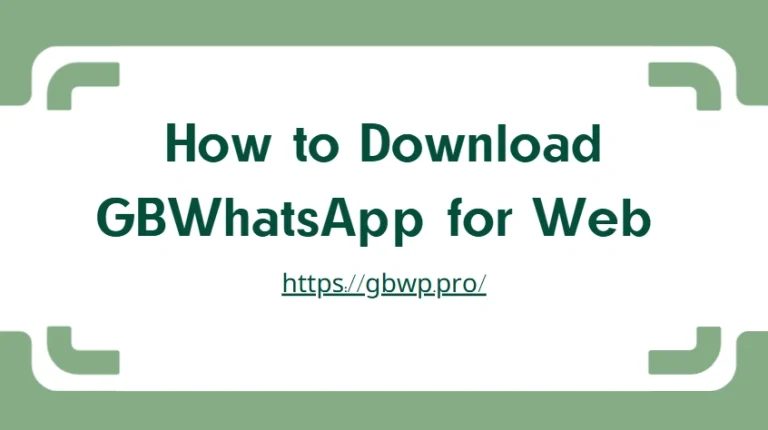 How to Download GBWhatsApp for Web

https://gbwp.pro/